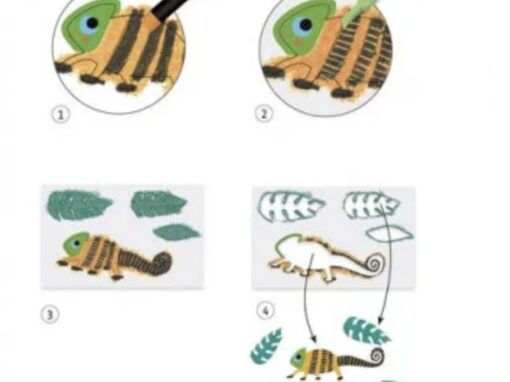 1

2

3

4