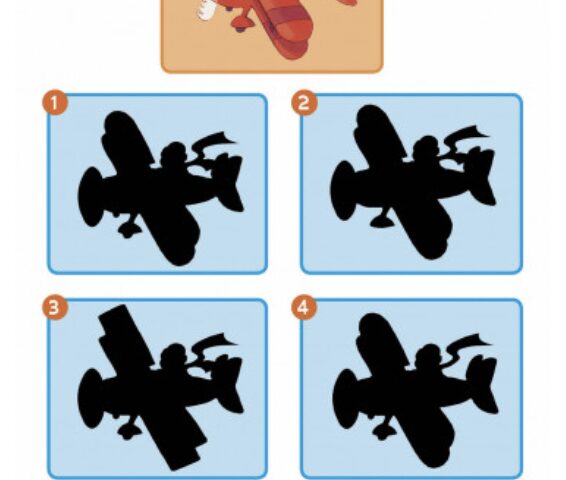 1
2
3
4